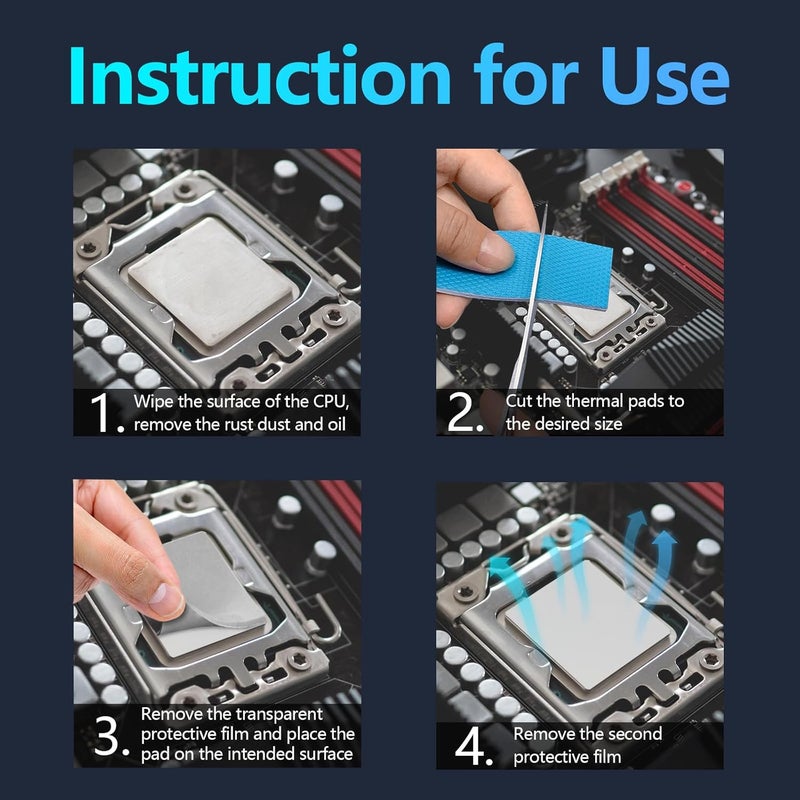 Instruction for Use

1. Wipe the surface of the CPU, remove the rust dust and oil

2. Cut the thermal pads to the desired size

3. Remove the transparent protective film and place the pad on the intended surface

4. Remove the second protective film